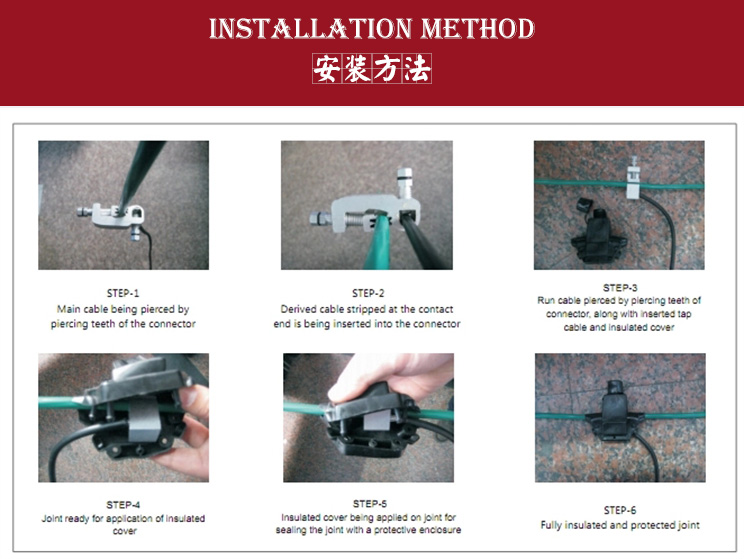 INSTALLATION METHOD

安装方法

STEP-1
Main cable being pierced by piercing teeth of the connector

STEP-2
Derived cable stripped at the contact end is being inserted into the connector

STEP-3
Run cable pierced by piercing teeth of connector, along with inserted tap cable and insulated cover

STEP-4
Joint ready for application of insulated cover

STEP-5
Insulated cover being applied on joint for sealing the joint with a protective enclosure

STEP-6
Fully insulated and protected joint