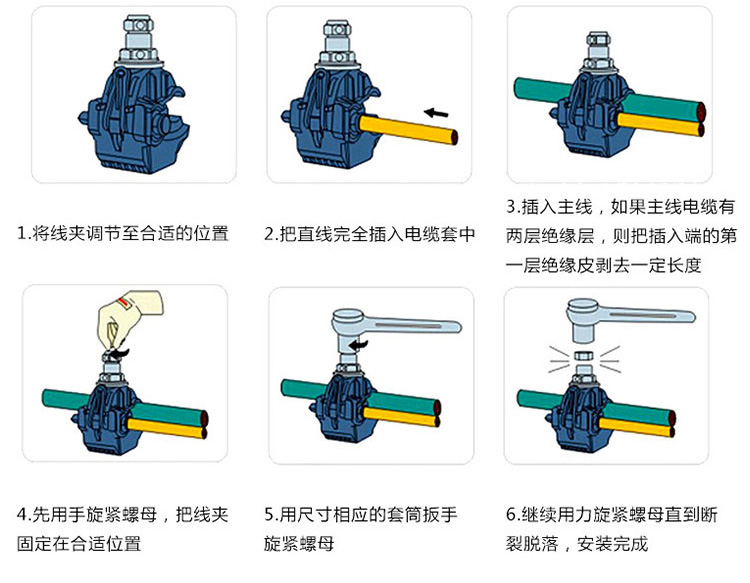 1.将线夹调节至合适的位置

2.把直线完全插入电缆套中

3.插入主线，如果主线电缆有两层绝缘层，则把插入端的第一层绝缘皮剥去一定长度

4.先用手旋紧螺母，把线夹固定在合适位置

5.用尺寸相应的套筒扳手旋紧螺母

6.继续用力旋紧螺母直到断裂脱落，安装完成